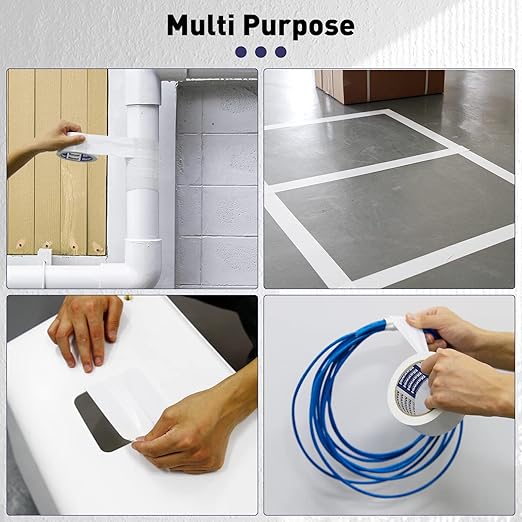 Multi Purpose