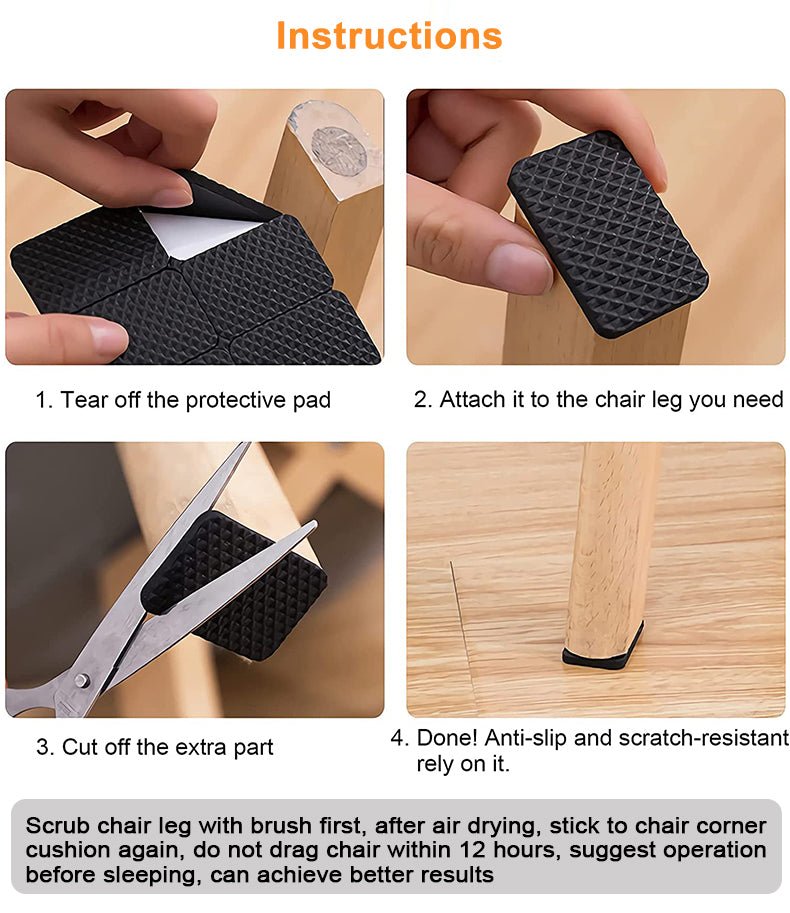 Instructions

1. Tear off the protective pad

2. Attach it to the chair leg you need

3. Cut off the extra part

4. Done! Anti-slip and scratch-resistant rely on it.

Scrub chair leg with brush first, after air drying, stick to chair corner cushion again, do not drag chair within 12 hours, suggest operation before sleeping, can achieve better results